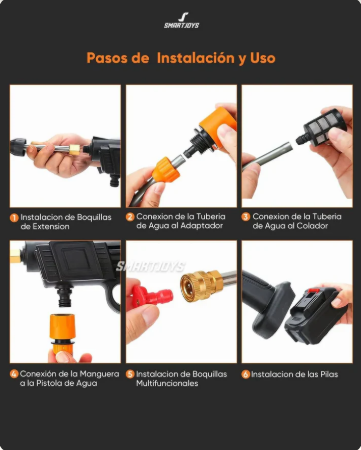 SMARTJOYS

Pasos de Instalación y Uso

1 Instalacion de Boquillas de Extension

2 Conexion de la Tuberia de Agua al Adaptador

3 Conexion de la Tuberia de Agua al Colador

SMARTJOYS

4 Conexión de la Manguera a la Pistola de Agua

5 Instalacion de Boquillas Multifuncionales

6 Instalacion de las Pilas